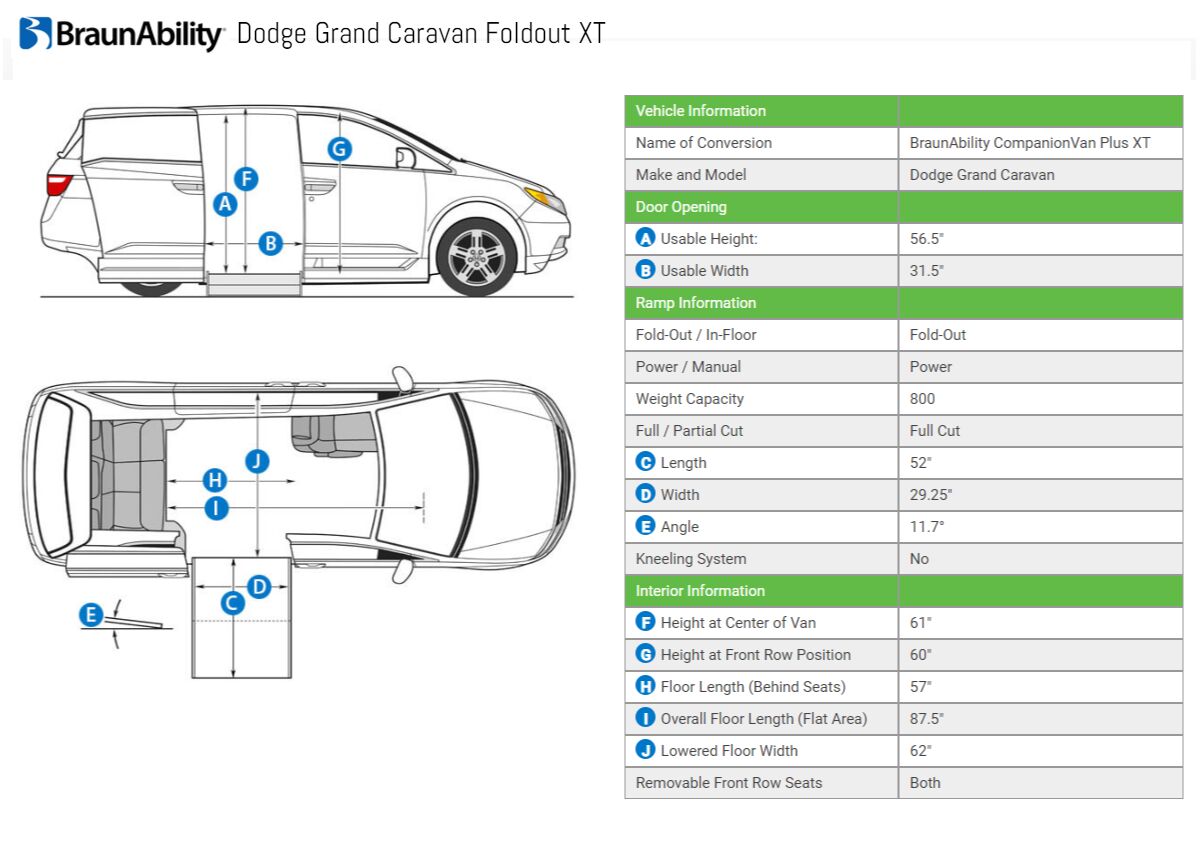 BraunAbility Dodge Grand Caravan Foldout XT

G
F
A
B

J
H
I
D
C
E

| Vehicle Information | |
|---|---|
| Name of Conversion | BraunAbility CompanionVan Plus XT |
| Make and Model | Dodge Grand Caravan |
| Door Opening | |
| A Usable Height: | 56.5" |
| B Usable Width | 31.5" |
| Ramp Information | |
| Fold-Out / In-Floor | Fold-Out |
| Power / Manual | Power |
| Weight Capacity | 800 |
| Full / Partial Cut | Full Cut |
| C Length | 52" |
| D Width | 29.25" |
| E Angle | 11.7° |
| Kneeling System | No |
| Interior Information | |
| F Height at Center of Van | 61" |
| G Height at Front Row Position | 60" |
| H Floor Length (Behind Seats) | 57" |
| I Overall Floor Length (Flat Area) | 87.5" |
| J Lowered Floor Width | 62" |
| Removable Front Row Seats | Both |