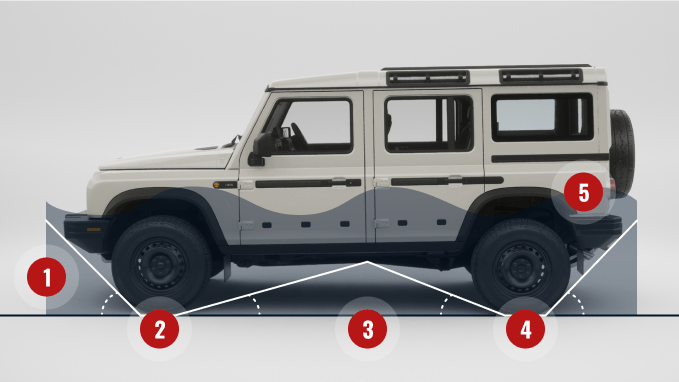 1
2
3
4
5