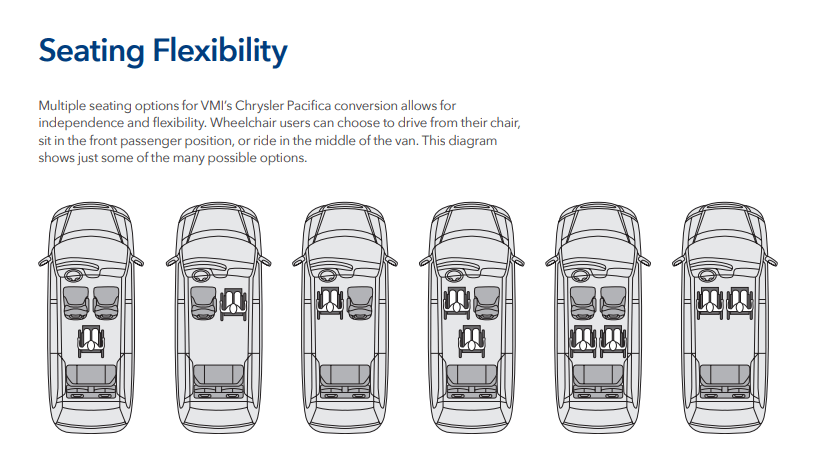 Seating Flexibility

Multiple seating options for VMI's Chrysler Pacifica conversion allows for independence and flexibility. Wheelchair users can choose to drive from their chair, sit in the front passenger position, or ride in the middle of the van. This diagram shows just some of the many possible options.